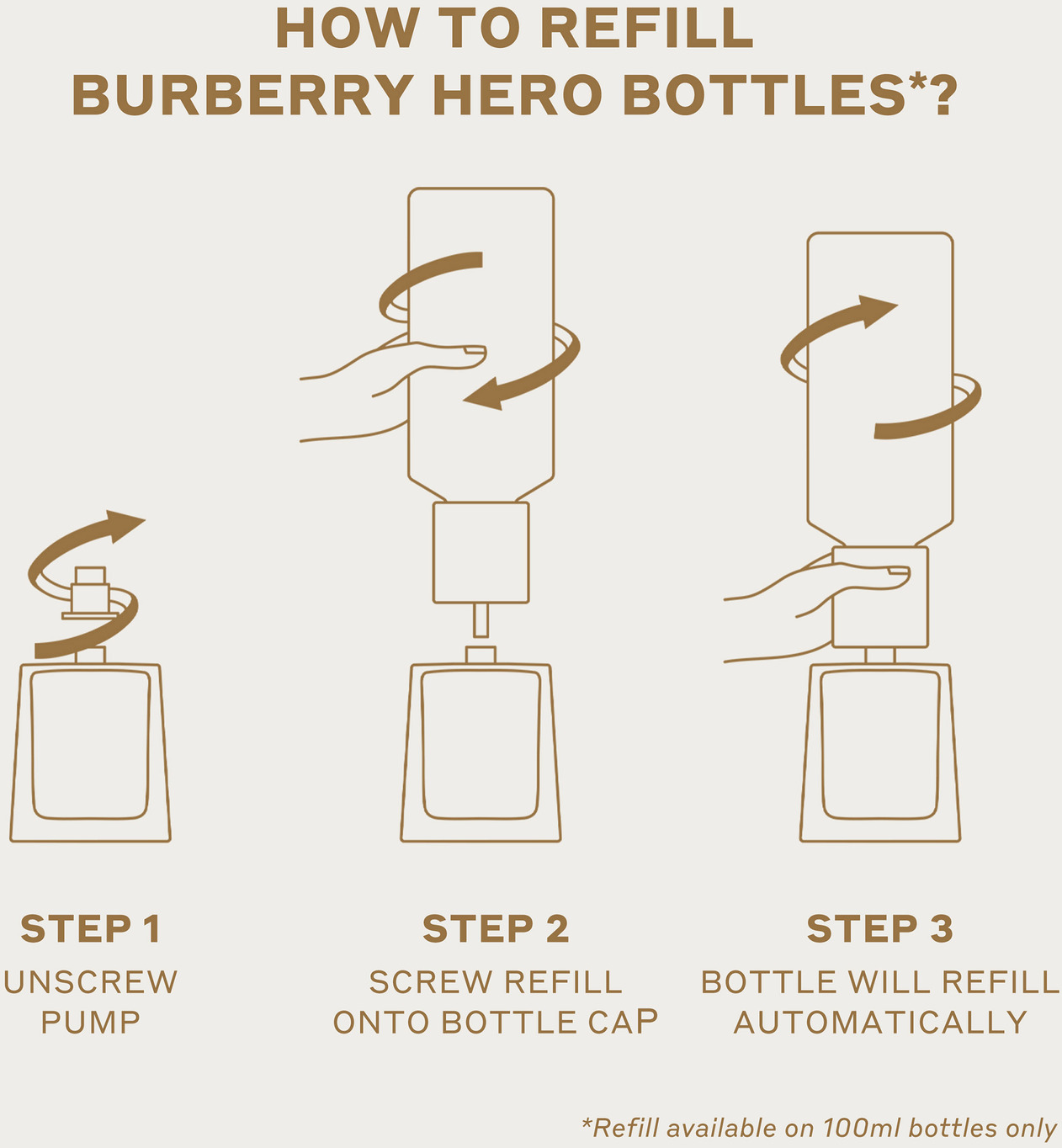 HOW TO REFILL
BURBERRY HERO BOTTLES*?

STEP 1
UNSCREW PUMP

STEP 2
SCREW REFILL ONTO BOTTLE CAP

STEP 3
BOTTLE WILL REFILL AUTOMATICALLY

*Refill available on 100ml bottles only