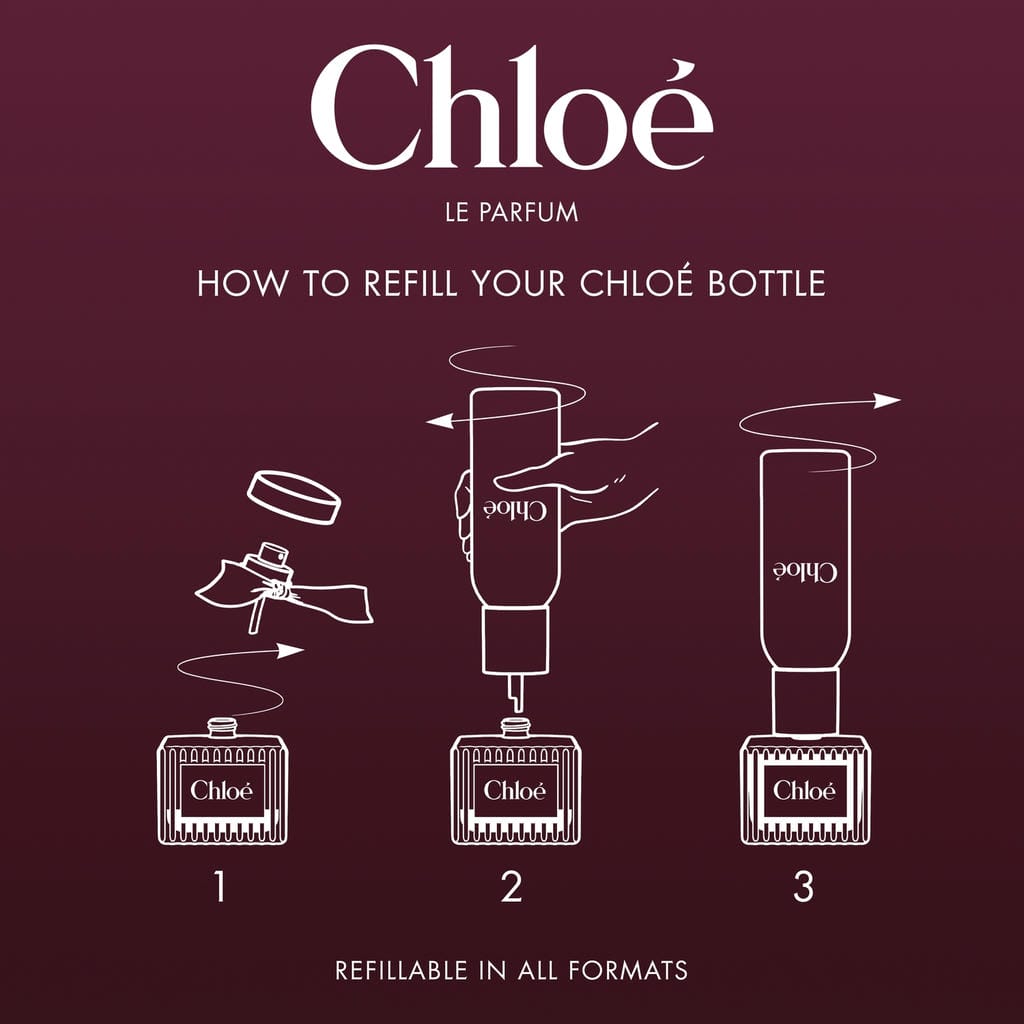 Chloé

LE PARFUM

HOW TO REFILL YOUR CHLOÉ BOTTLE

Chloé

Chloé

Chloé

Chloé

Chloé

1

2

3

REFILLABLE IN ALL FORMATS