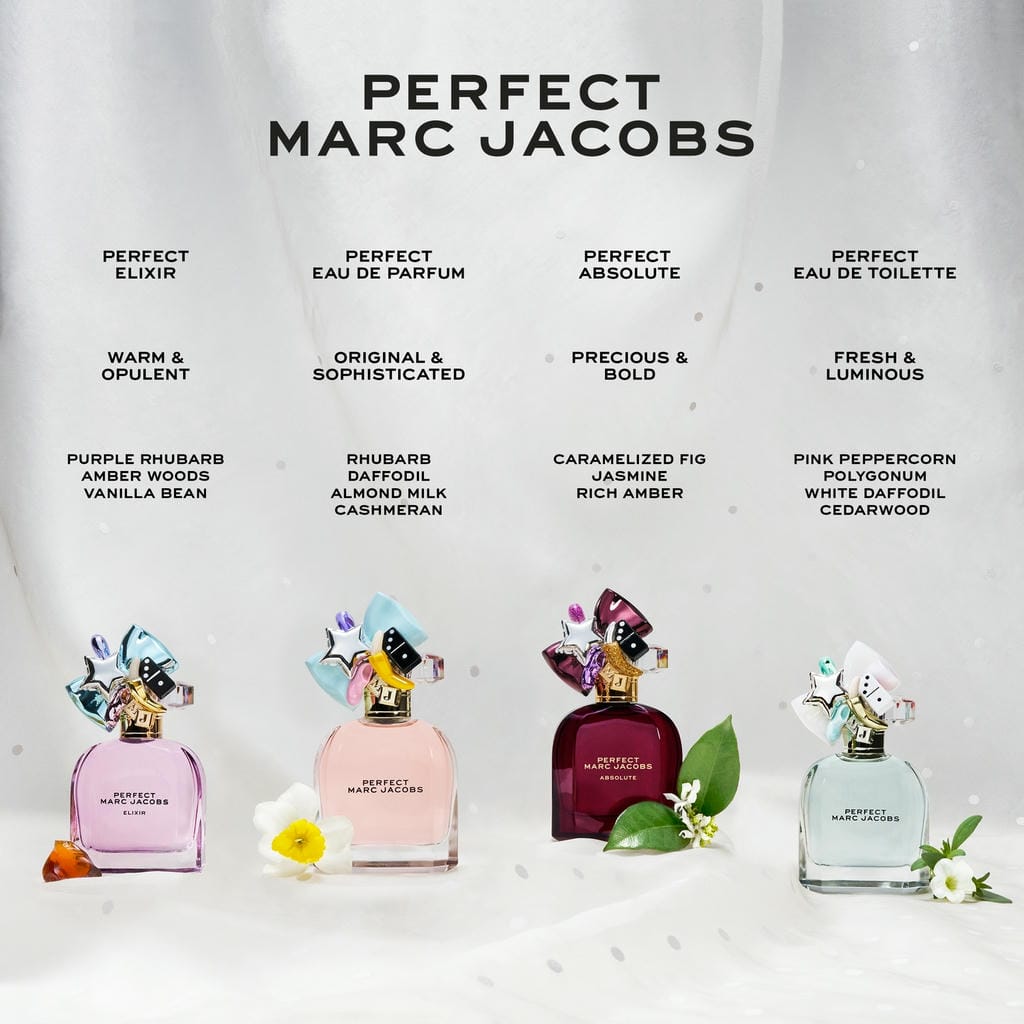 PERFECT
MARC JACOBS

PERFECT
ELIXIR

WARM &
OPULENT

PURPLE RHUBARB
AMBER WOODS
VANILLA BEAN

PERFECT
EAU DE PARFUM

ORIGINAL &
SOPHISTICATED

RHUBARB
DAFFODIL
ALMOND MILK
CASHMERAN

PERFECT
ABSOLUTE

PRECIOUS &
BOLD

CARAMELIZED FIG
JASMINE
RICH AMBER

PERFECT
EAU DE TOILETTE

FRESH &
LUMINOUS

PINK PEPPERCORN
POLYGONUM
WHITE DAFFODIL
CEDARWOOD

PERFECT
MARC JACOBS
ELIXIR

PERFECT
MARC JACOBS

PERFECT
MARC JACOBS
ABSOLUTE

PERFECT
MARC JACOBS