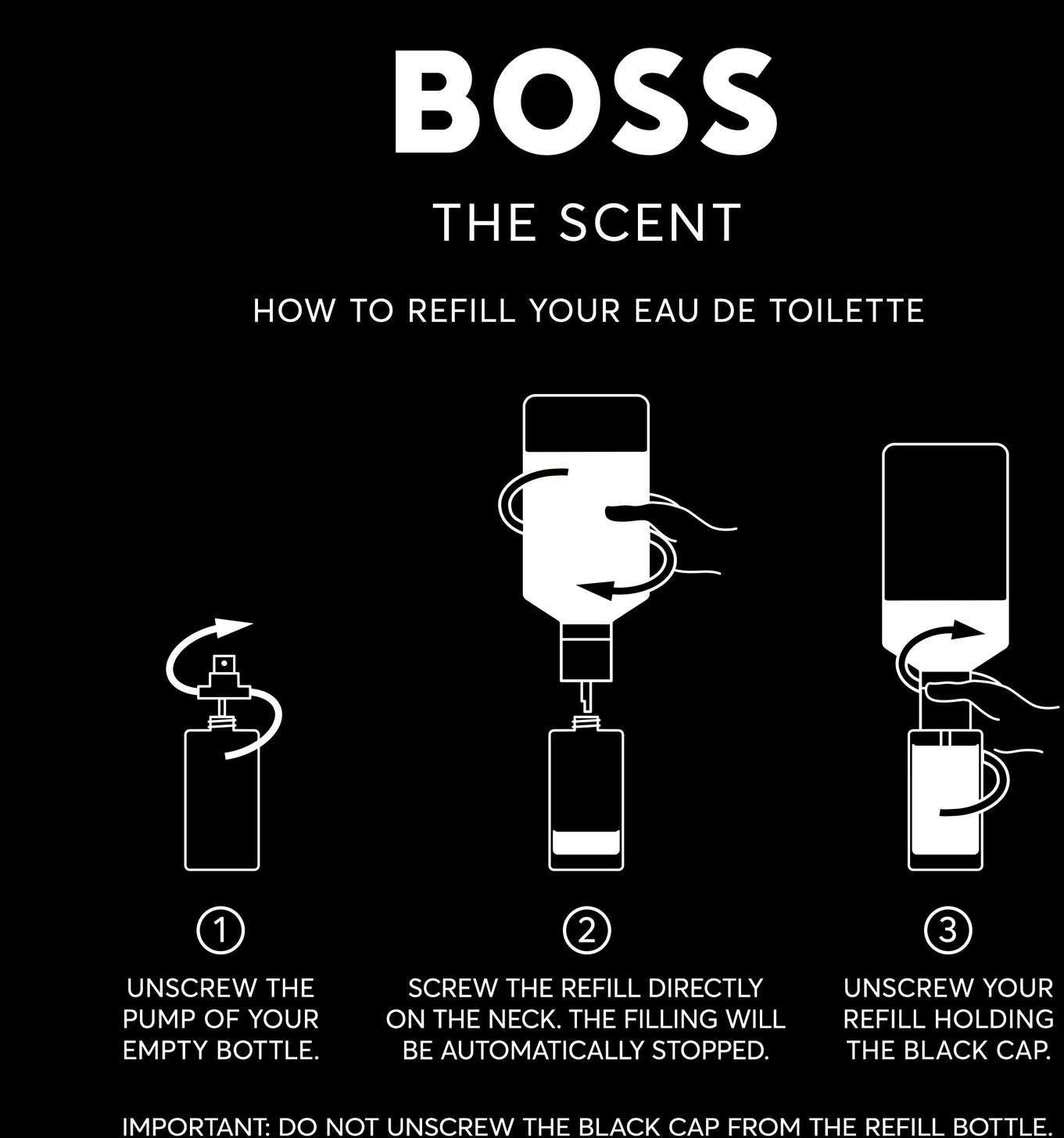 BOSS

THE SCENT

HOW TO REFILL YOUR EAU DE TOILETTE

1

UNSCREW THE PUMP OF YOUR EMPTY BOTTLE.

2

SCREW THE REFILL DIRECTLY ON THE NECK. THE FILLING WILL BE AUTOMATICALLY STOPPED.

3

UNSCREW YOUR REFILL HOLDING THE BLACK CAP.

IMPORTANT: DO NOT UNSCREW THE BLACK CAP FROM THE REFILL BOTTLE.